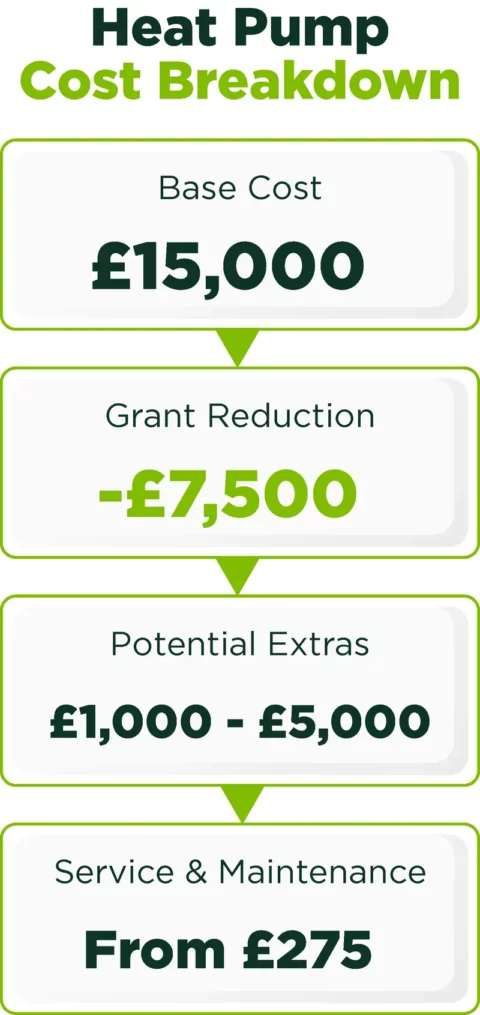 Heat Pump
Cost Breakdown

Base Cost

£15,000

Grant Reduction

-£7,500

Potential Extras

£1,000 - £5,000

Service & Maintenance

From £275